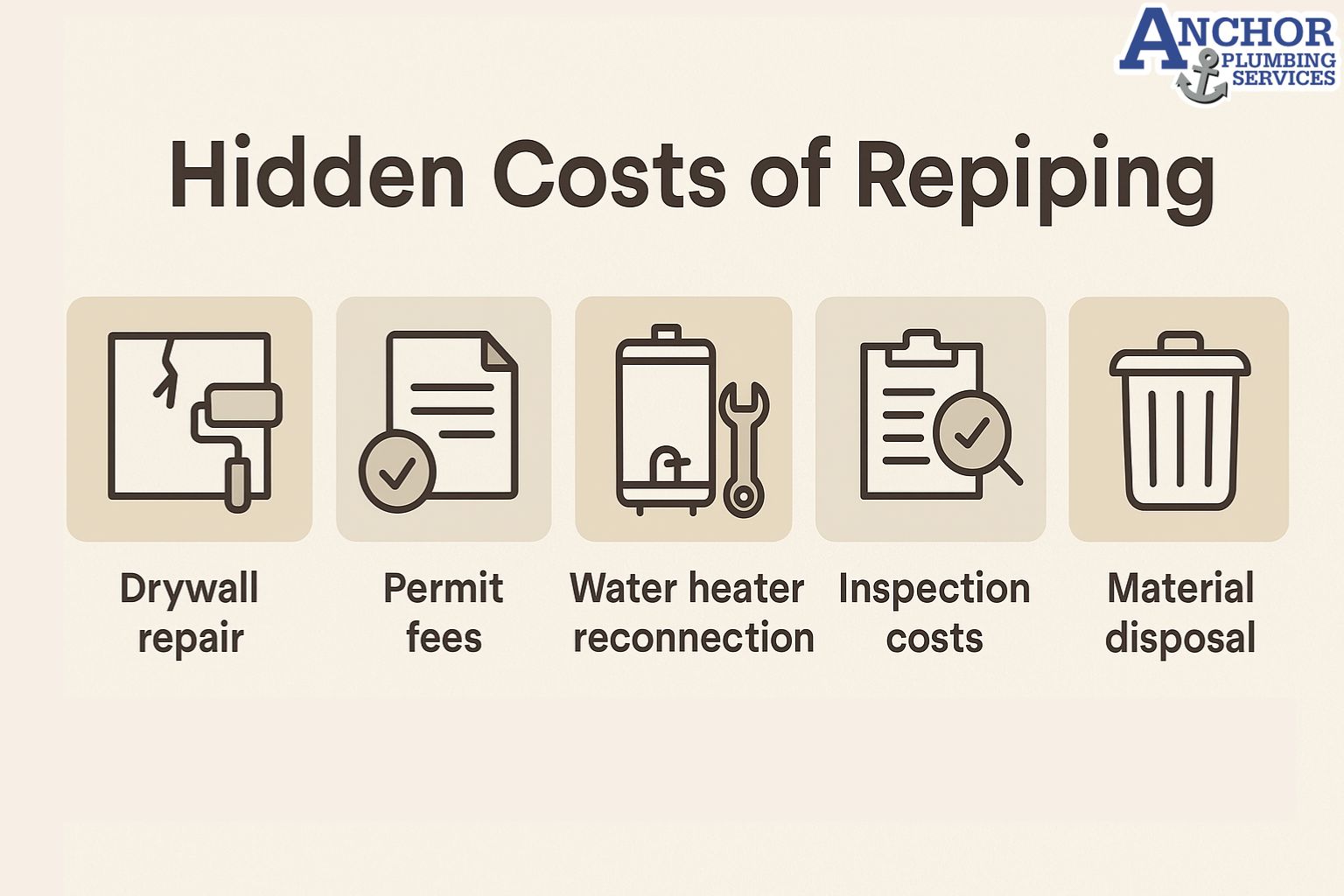 ANCHOR PLUMBING SERVICES

Hidden Costs of Repiping

Drywall repair

Permit fees

Water heater reconnection

Inspection costs

Material disposal