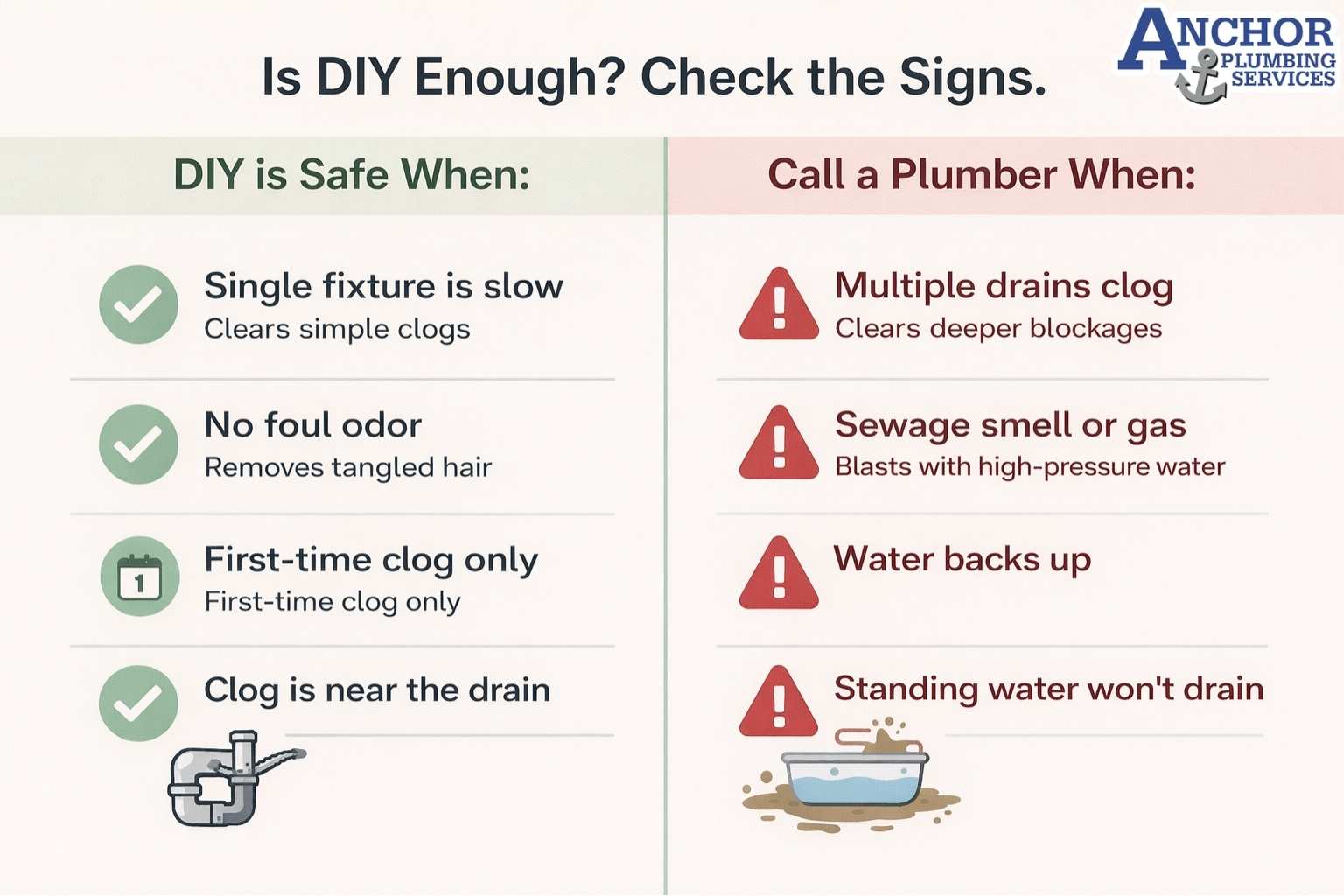 Is DIY Enough? Check the Signs.

ANCHOR PLUMBING SERVICES

DIY is Safe When:

Single fixture is slow
Clears simple clogs

No foul odor
Removes tangled hair

1
First-time clog only
First-time clog only

Clog is near the drain

Call a Plumber When:

Multiple drains clog
Clears deeper blockages

Sewage smell or gas
Blasts with high-pressure water

Water backs up

Standing water won't drain