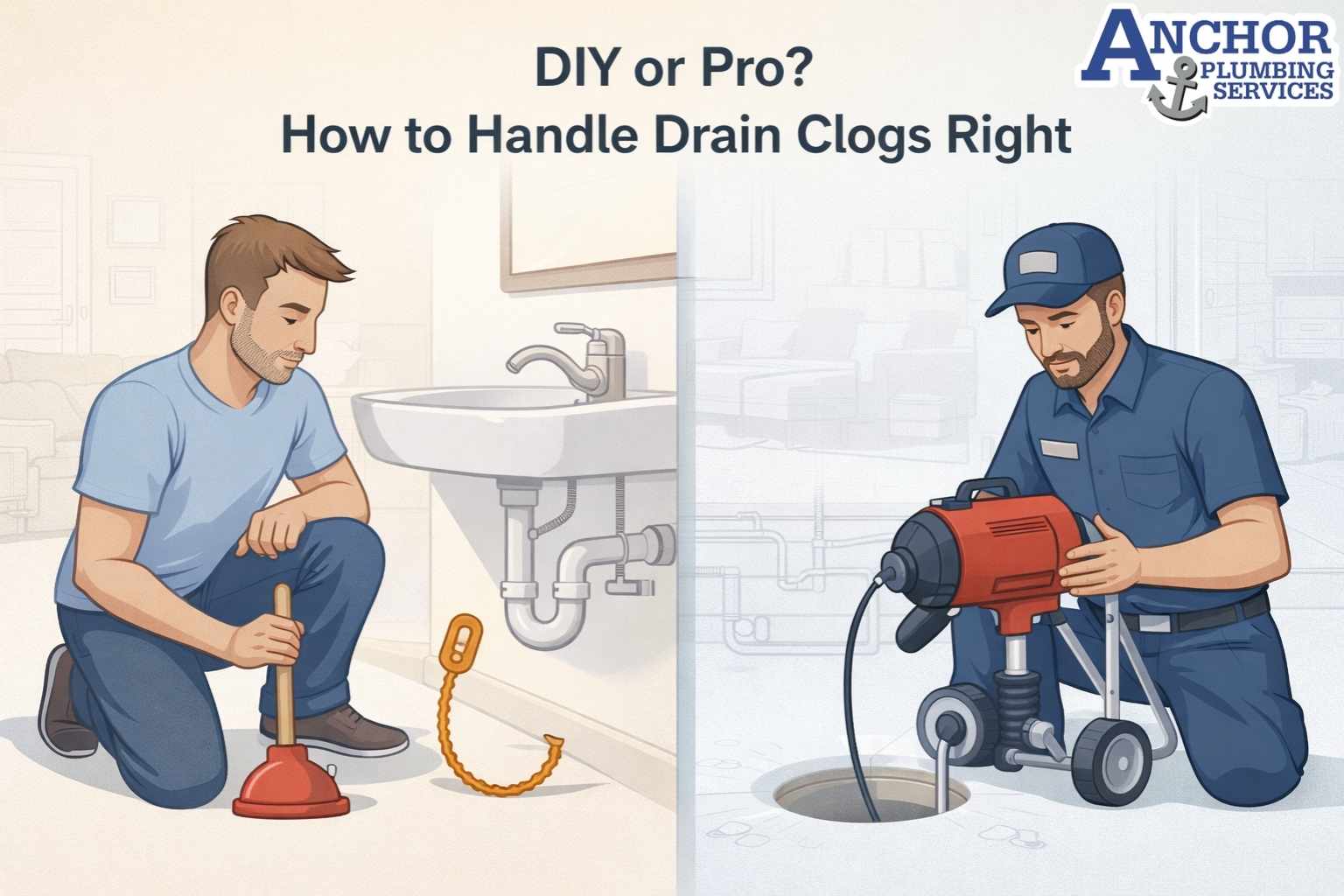 DIY or Pro?
How to Handle Drain Clogs Right

ANCHOR
PLUMBING
SERVICES