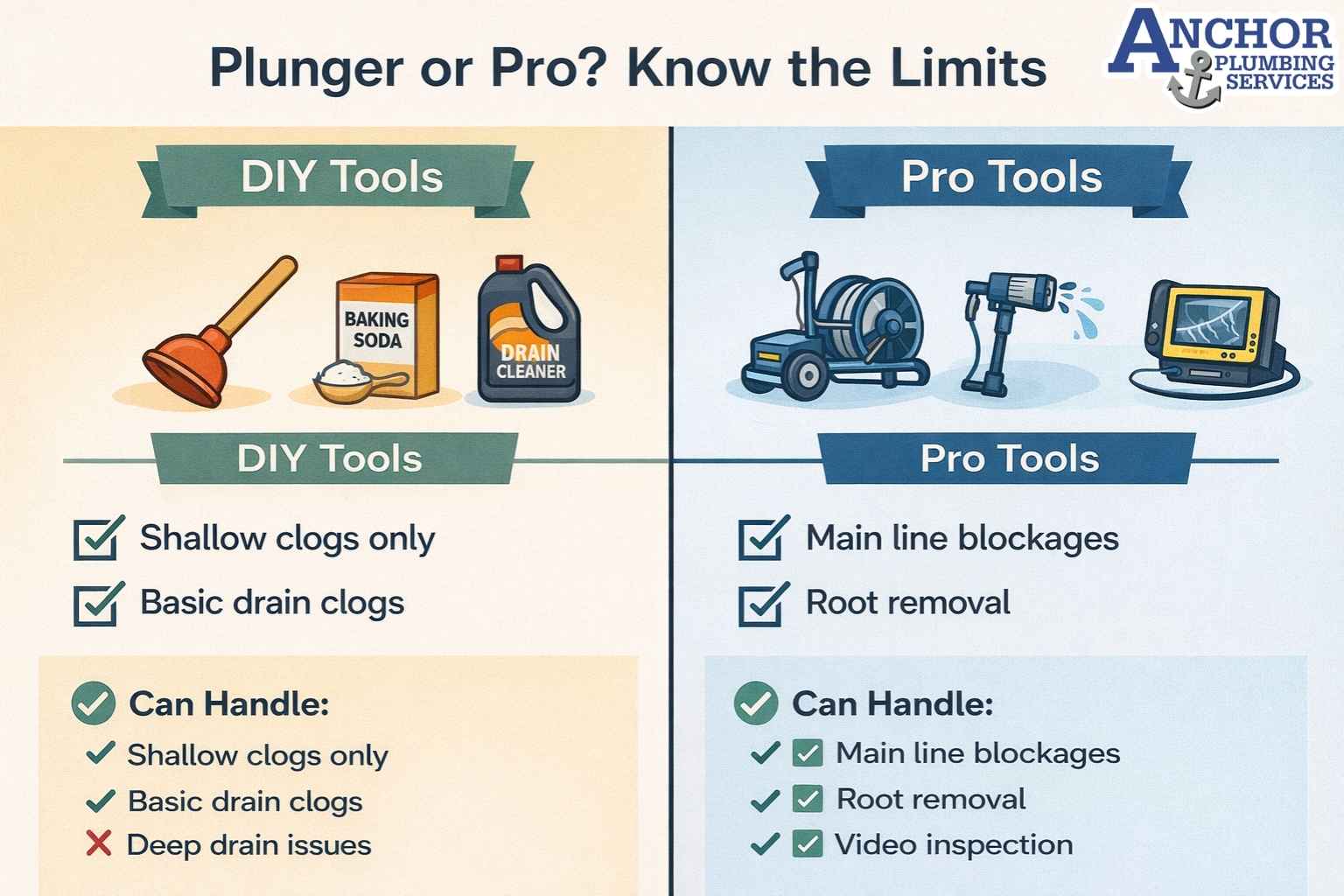 Plunger or Pro? Know the Limits

ANCHOR PLUMBING SERVICES

DIY Tools

BAKING SODA

DRAIN CLEANER

DIY Tools

Shallow clogs only

Basic drain clogs

Can Handle:

Shallow clogs only

Basic drain clogs

Deep drain issues

Pro Tools

Pro Tools

Main line blockages

Root removal

Can Handle:

Main line blockages

Root removal

Video inspection